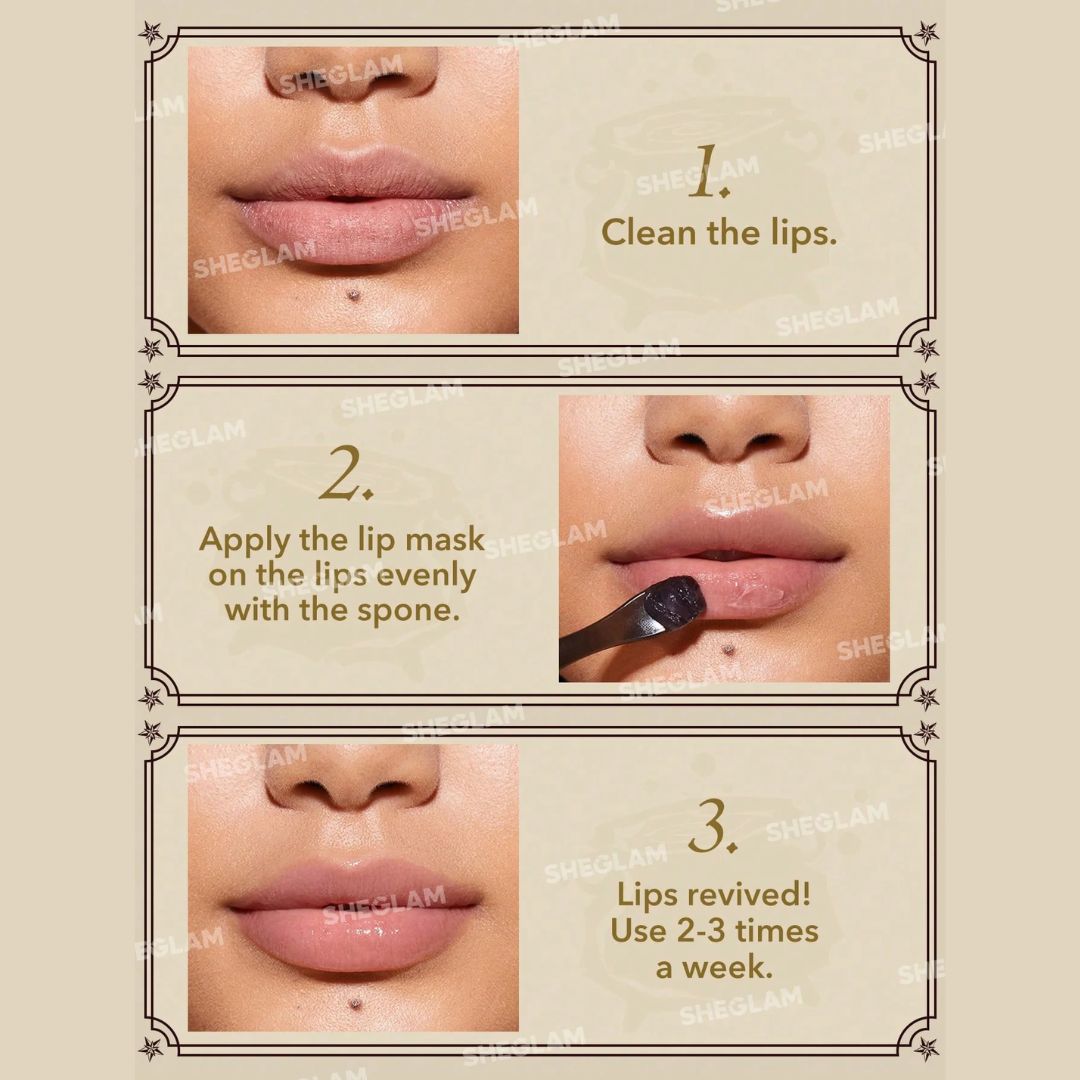 1.
Clean the lips.

2.
Apply the lip mask on the lips evenly with the spone.

3.
Lips revived! Use 2-3 times a week.

SHEGLAM