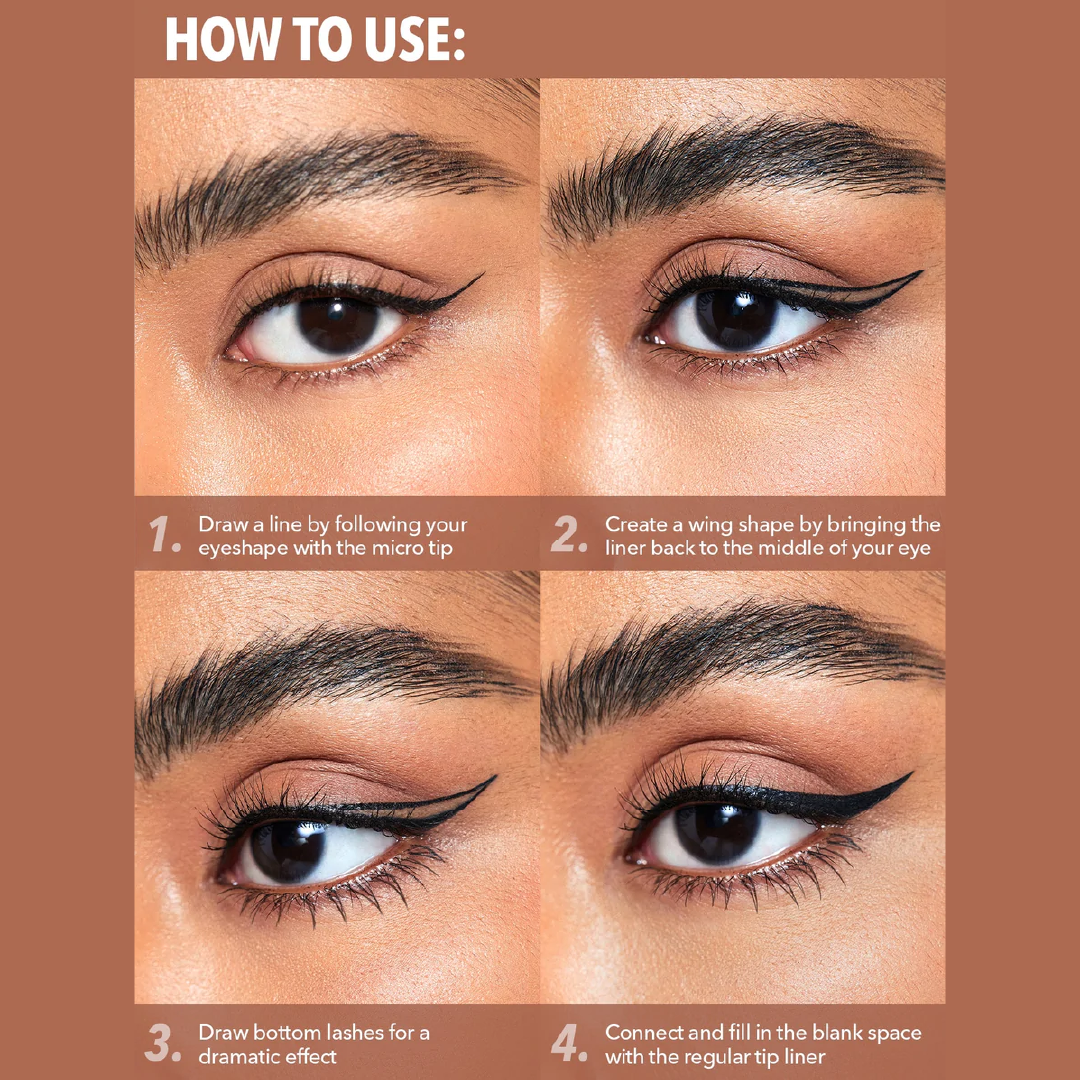 HOW TO USE:

1. Draw a line by following your eyeshape with the micro tip

2. Create a wing shape by bringing the liner back to the middle of your eye

3. Draw bottom lashes for a dramatic effect

4. Connect and fill in the blank space with the regular tip liner