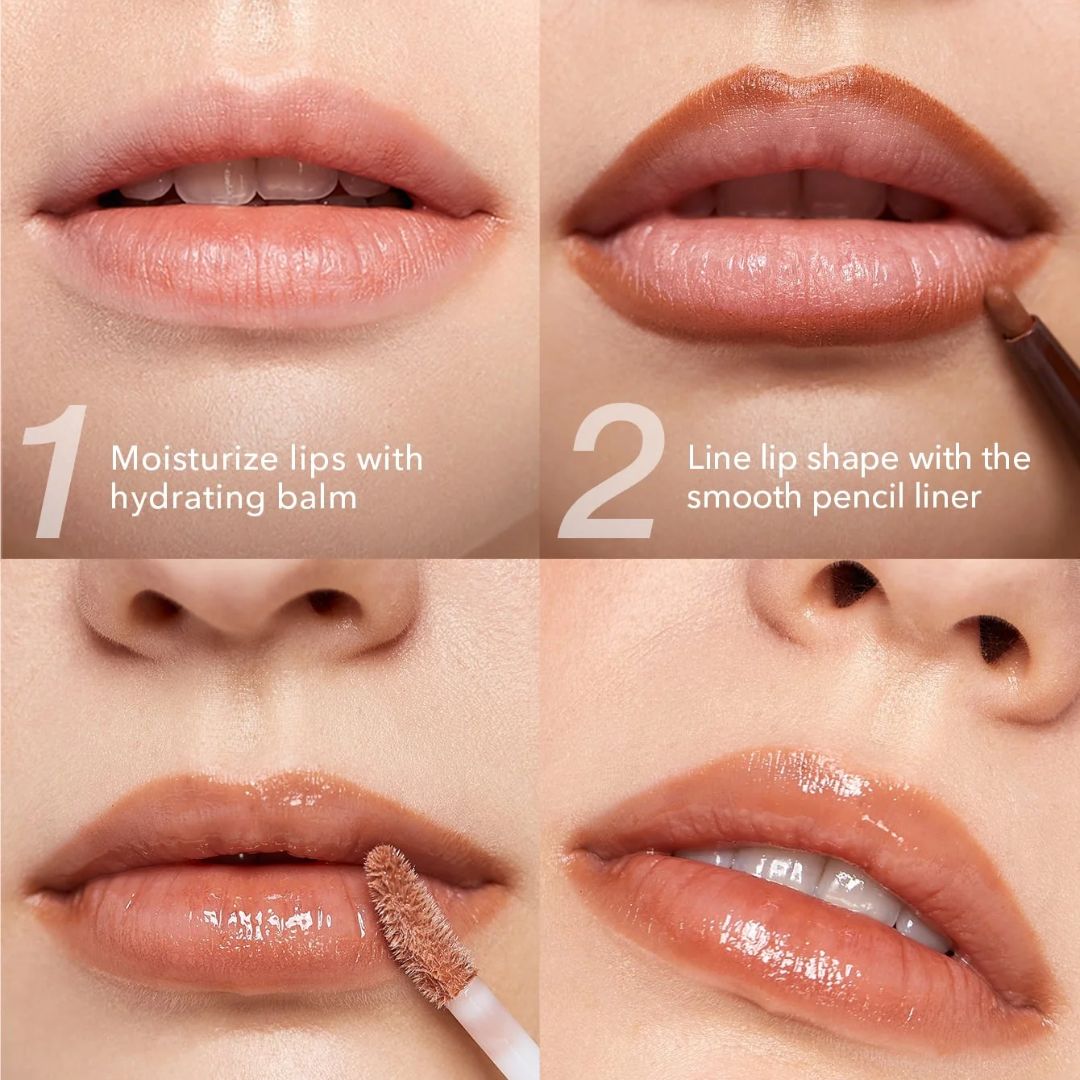 1 Moisturize lips with hydrating balm

2 Line lip shape with the smooth pencil liner