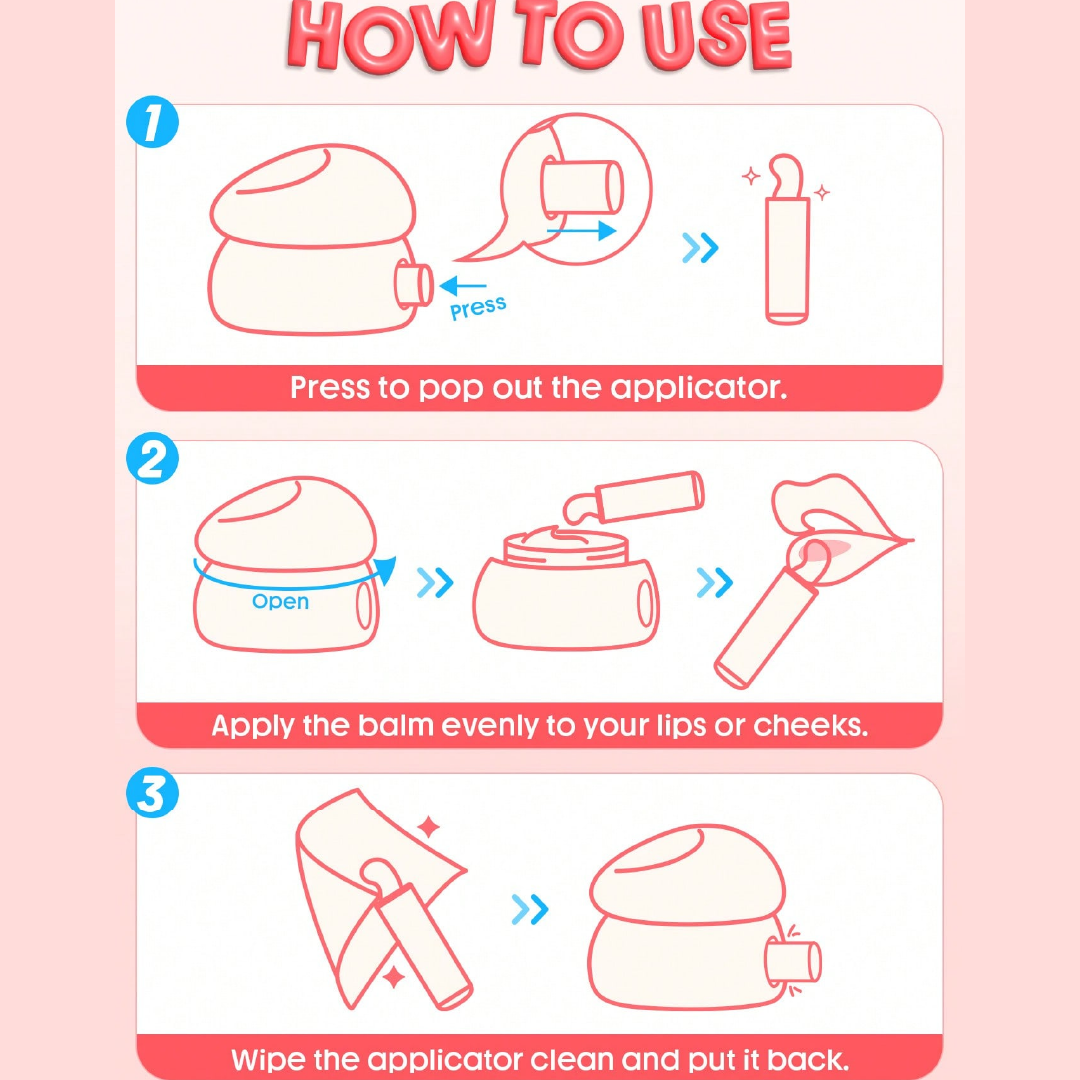 HOW TO USE

1

Press

Press to pop out the applicator.

2

Open

Apply the balm evenly to your lips or cheeks.

3

Wipe the applicator clean and put it back.