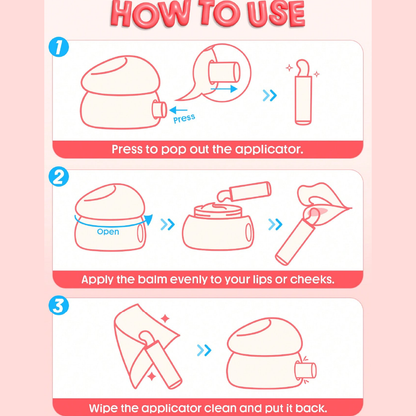 HOW TO USE

1

Press

Press to pop out the applicator.

2

Open

Apply the balm evenly to your lips or cheeks.

3

Wipe the applicator clean and put it back.